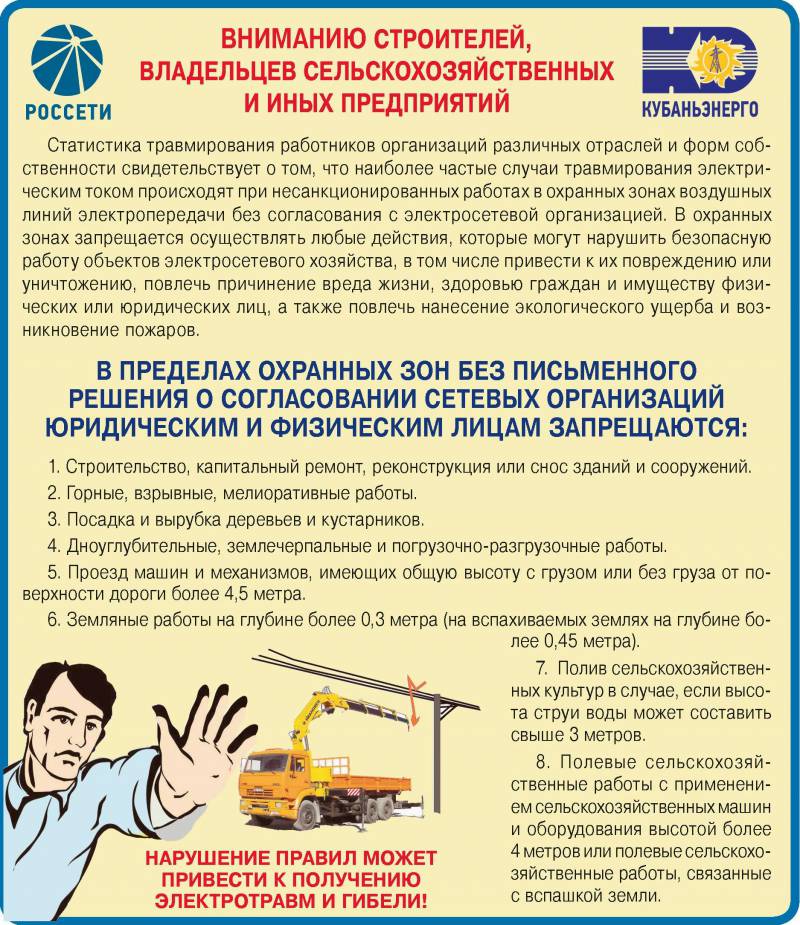 РОССЕТИ

ВНИМАНИЮ СТРОИТЕЛЕЙ, ВЛАДЕЛЬЦЕВ СЕЛЬСКОХОЗЯЙСТВЕННЫХ И ИНЫХ ПРЕДПРИЯТИЙ

КУБАНЬЭНЕРГО

Статистика травмирования работников организаций различных отраслей и форм собственности свидетельствует о том, что наиболее частые случаи травмирования электрическим током происходят при несанкционированных работах в охранных зонах воздушных линий электропередачи без согласования с электросетевой организацией. В охранных зонах запрещается осуществлять любые действия, которые могут нарушить безопасную работу объектов электросетевого хозяйства, в том числе привести к их повреждению или уничтожению, повлечь причинение вреда жизни, здоровью граждан и имуществу физических или юридических лиц, а также повлечь нанесение экологического ущерба и возникновение пожаров.

В ПРЕДЕЛАХ ОХРАННЫХ ЗОН БЕЗ ПИСЬМЕННОГО РЕШЕНИЯ О СОГЛАСОВАНИИ СЕТЕВЫХ ОРГАНИЗАЦИЙ ЮРИДИЧЕСКИМ И ФИЗИЧЕСКИМ ЛИЦАМ ЗАПРЕЩАЮТСЯ:

1. Строительство, капитальный ремонт, реконструкция или снос зданий и сооружений.

2. Горные, взрывные, мелиоративные работы.

3. Посадка и вырубка деревьев и кустарников.

4. Дноуглубительные, землечерпальные и погрузочно-разгрузочные работы.

5. Проезд машин и механизмов, имеющих общую высоту с грузом или без груза от поверхности дороги более 4,5 метра.

6. Земляные работы на глубине более 0,3 метра (на вспахиваемых землях на глубине более 0,45 метра).

7. Полив сельскохозяйственных культур в случае, если высота струи воды может составить свыше 3 метров.

8. Полевые сельскохозяйственные работы с применением сельскохозяйственных машин и оборудования высотой более 4 метров или полевые сельскохозяйственные работы, связанные с вспашкой земли.

НАРУШЕНИЕ ПРАВИЛ МОЖЕТ ПРИВЕСТИ К ПОЛУЧЕНИЮ ЭЛЕКТРОТРАВМ И ГИБЕЛИ!