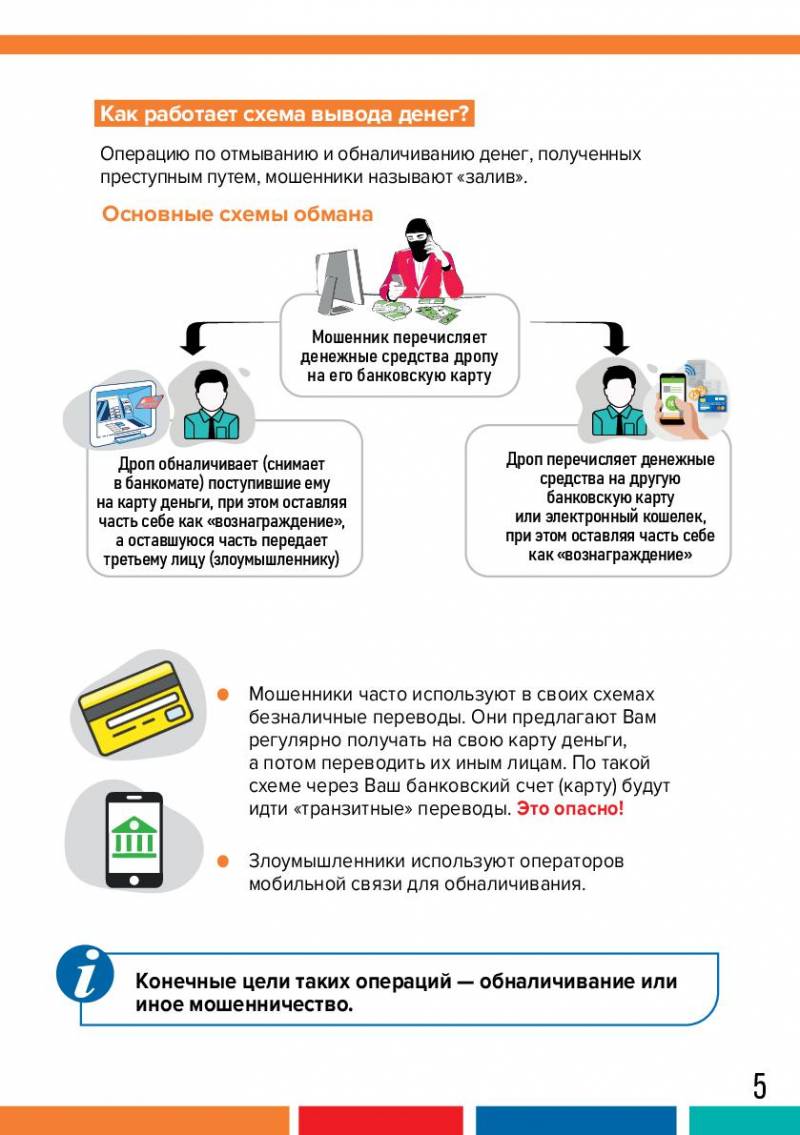 Как работает схема вывода денег?

Операцию по отмыванию и обналичиванию денег, полученных преступным путем, мошенники называют «залив».

Основные схемы обмана

Мошенник перечисляет денежные средства дропу на его банковскую карту

Дроп обналичивает (снимает в банкомате) поступившие ему на карту деньги, при этом оставляя часть себе как «вознаграждение», а оставшуюся часть передает третьему лицу (злоумышленнику)

Дроп перечисляет денежные средства на другую банковскую карту или электронный кошелек, при этом оставляя часть себе как «вознаграждение»

Мошенники часто используют в своих схемах безналичные переводы. Они предлагают Вам регулярно получать на свою карту деньги, а потом переводить их иным лицам. По такой схеме через Ваш банковский счет (карту) будут идти «транзитные» переводы. Это опасно!

Злоумышленники используют операторов мобильной связи для обналичивания.

i

Конечные цели таких операций — обналичивание или иное мошенничество.

5